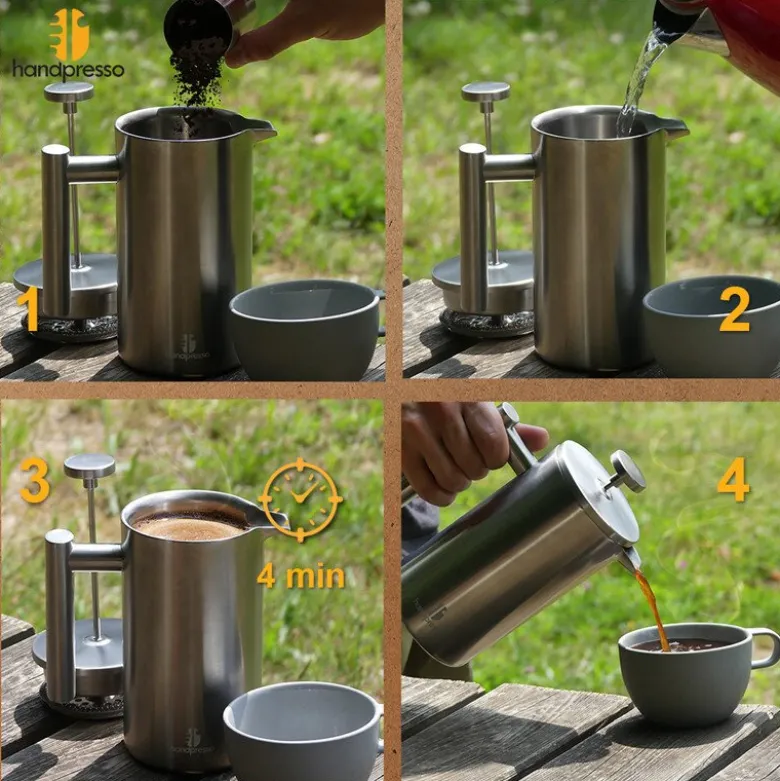 handpresso

1

2

3

4 min

4